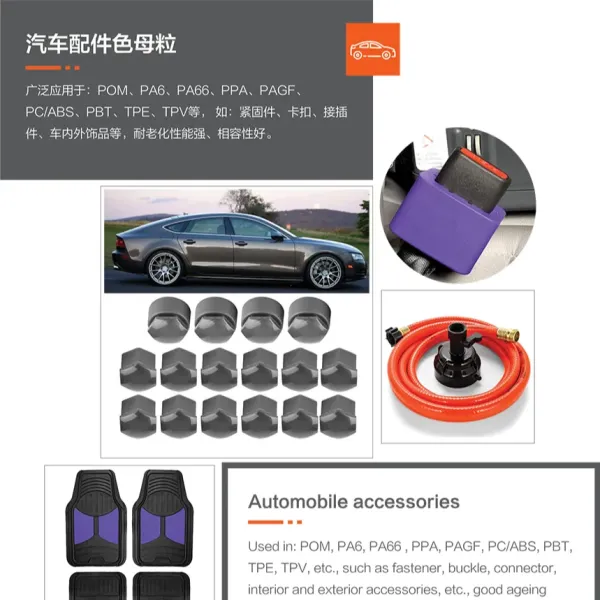 汽车配件色母粒

广泛应用于：POM、PA6、PA66、PPA、PAGF、PC/ABS、PBT、TPE、TPV等，如：紧固件、卡扣、接插件、车内外饰品等，耐老化性能强、相容性好。

Automobile accessories

Used in: POM, PA6, PA66 , PPA, PAGF, PC/ABS, PBT, TPE, TPV, etc., such as fastener, buckle, connector, interior and exterior accessories, etc., good ageing