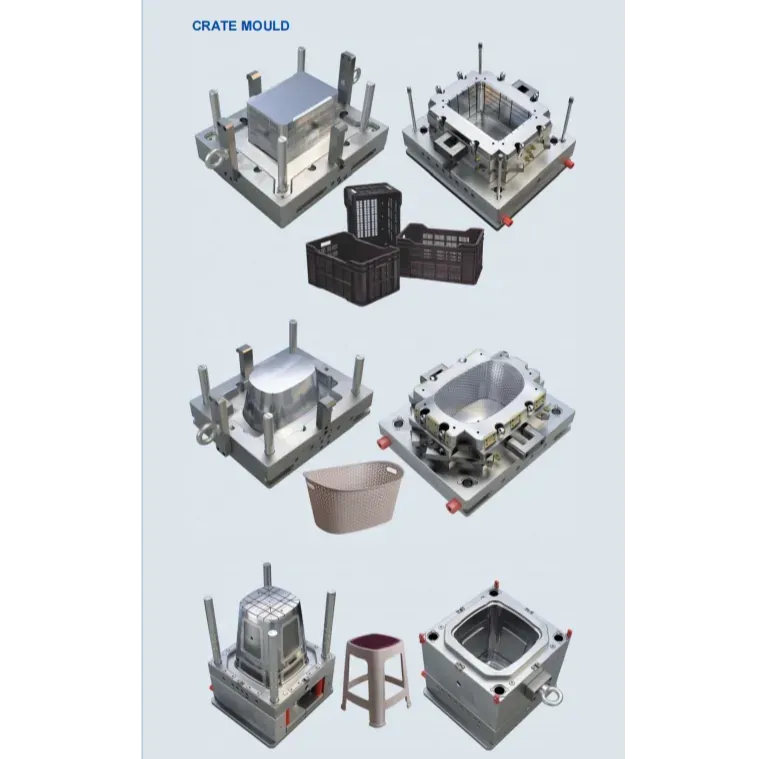 CRATE MOULD