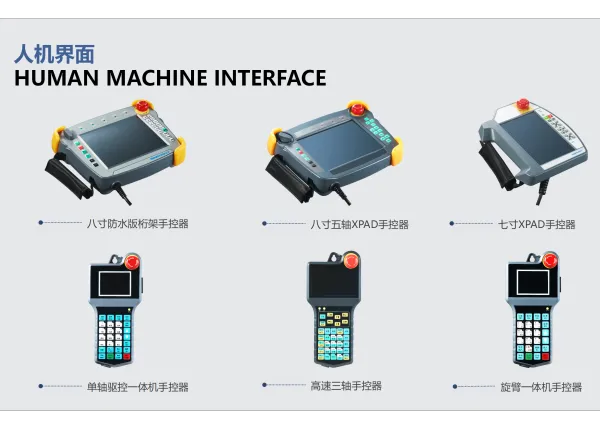 人机界面
HUMAN MACHINE INTERFACE

八寸防水版桁架手控器

八寸五轴XPAD手控器

七寸XPAD手控器

单轴驱控一体机手控器

高速三轴手控器

旋臂一体机手控器