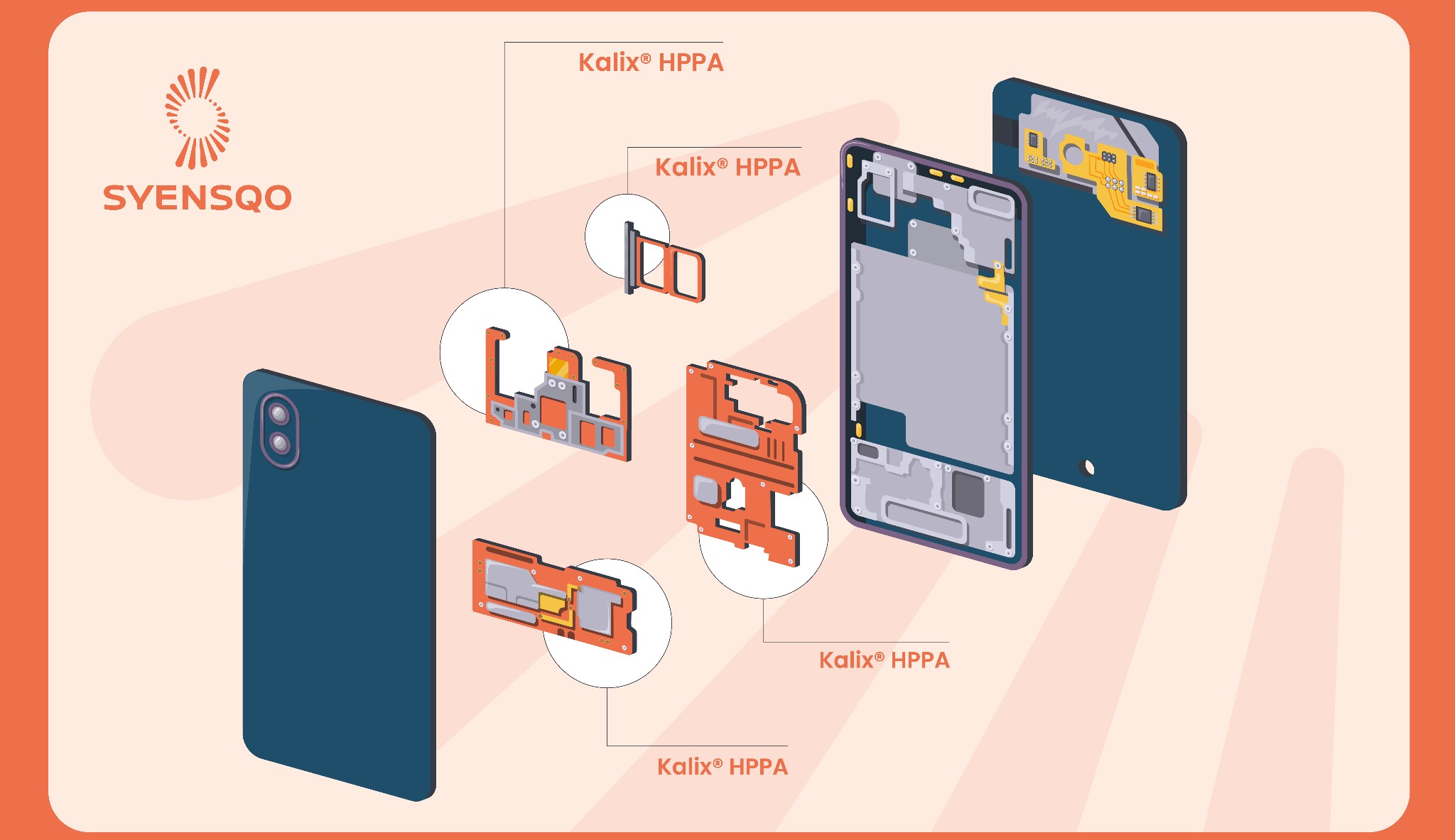 SYENSQO

Kalix® HPPA

Kalix® HPPA

Kalix® HPPA

Kalix® HPPA