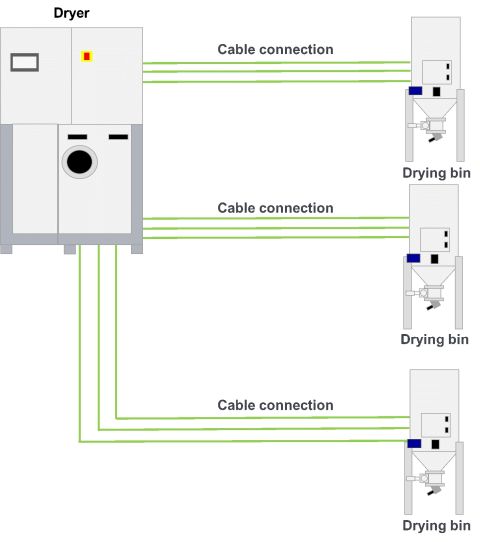 Dryer

Cable connection

Drying bin

Cable connection

Drying bin

Cable connection

Drying bin