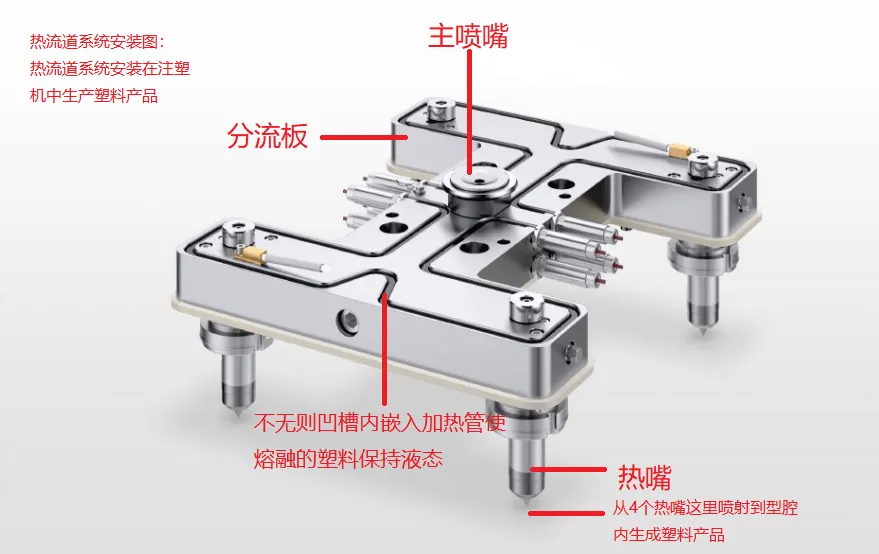 热流道系统安装图：
热流道系统安装在注塑机中生产塑料产品

主喷嘴

分流板

不无则凹槽内嵌入加热管使熔融的塑料保持液态

热嘴

从4个热嘴这里喷射到型腔内生成塑料产品