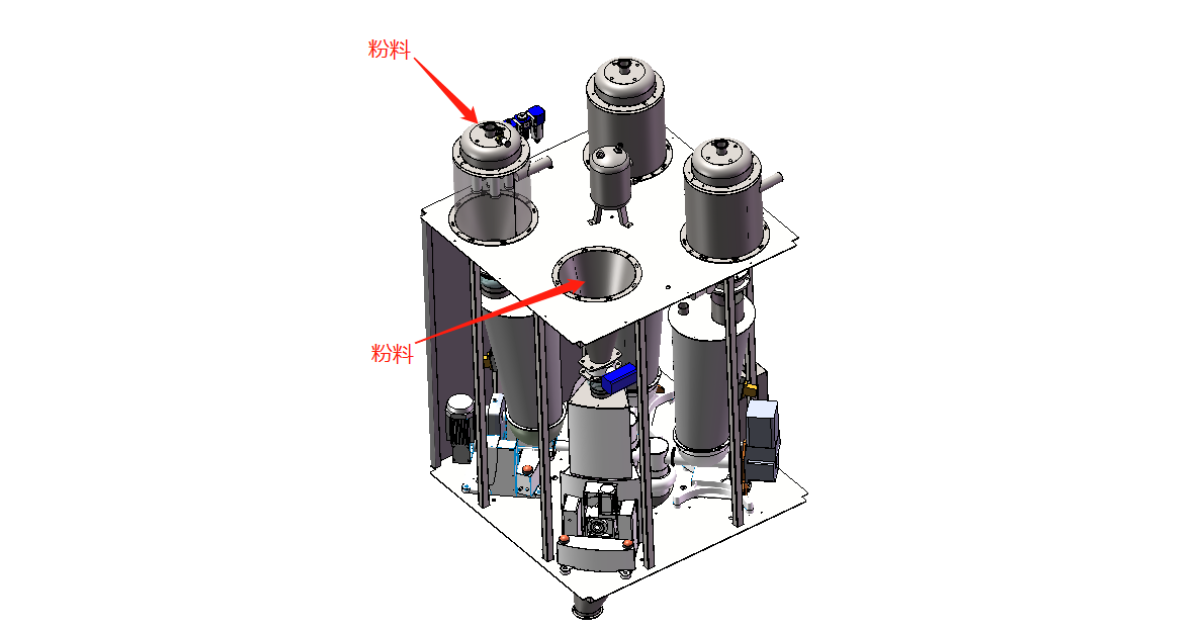 粉料

粉料